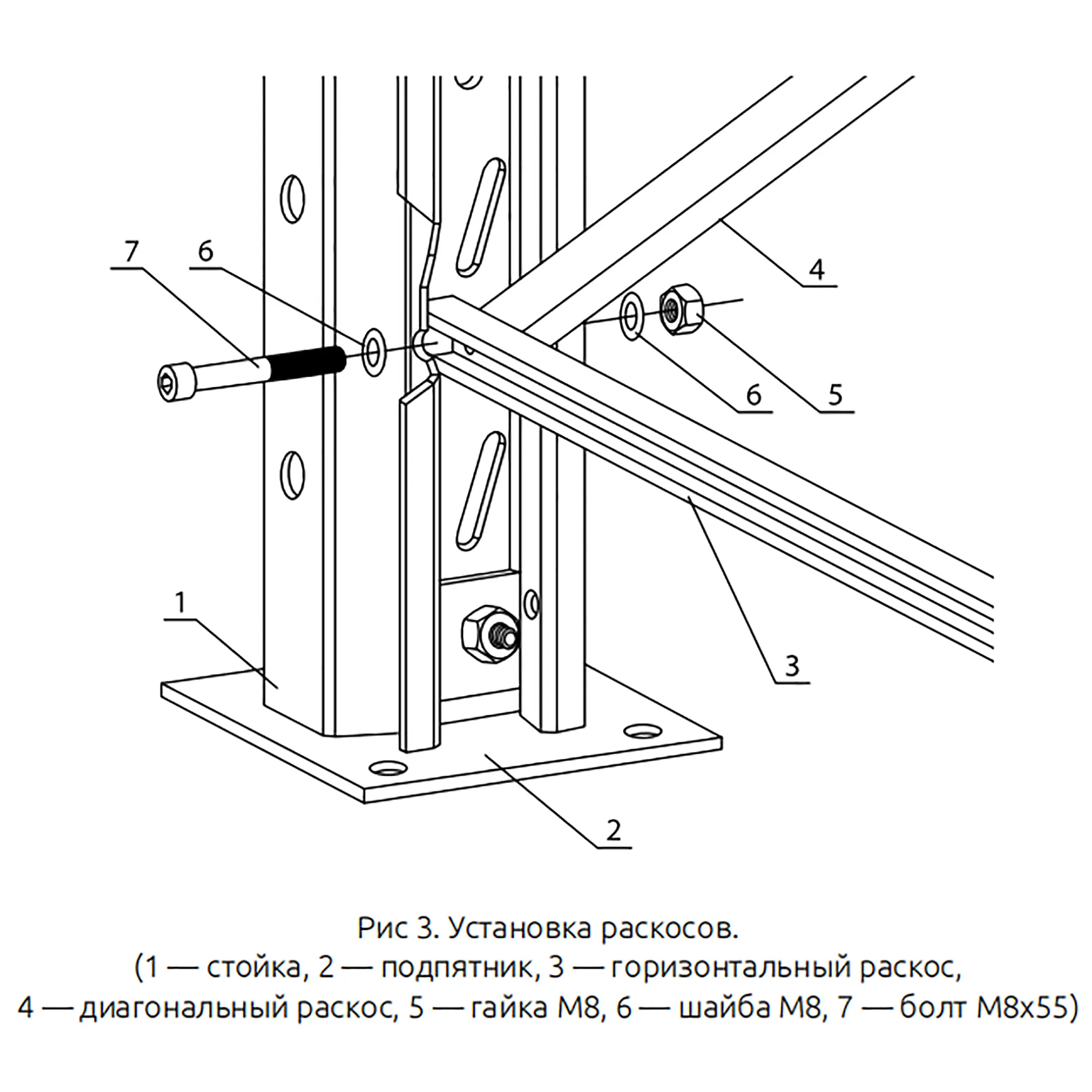 7
6
4
6
5
1
3
2

Рис 3. Установка раскосов.
(1 — стойка, 2 — подпятник, 3 — горизонтальный раскос, 4 — диагональный раскос, 5 — гайка М8, 6 — шайба М8, 7 — болт М8х55)