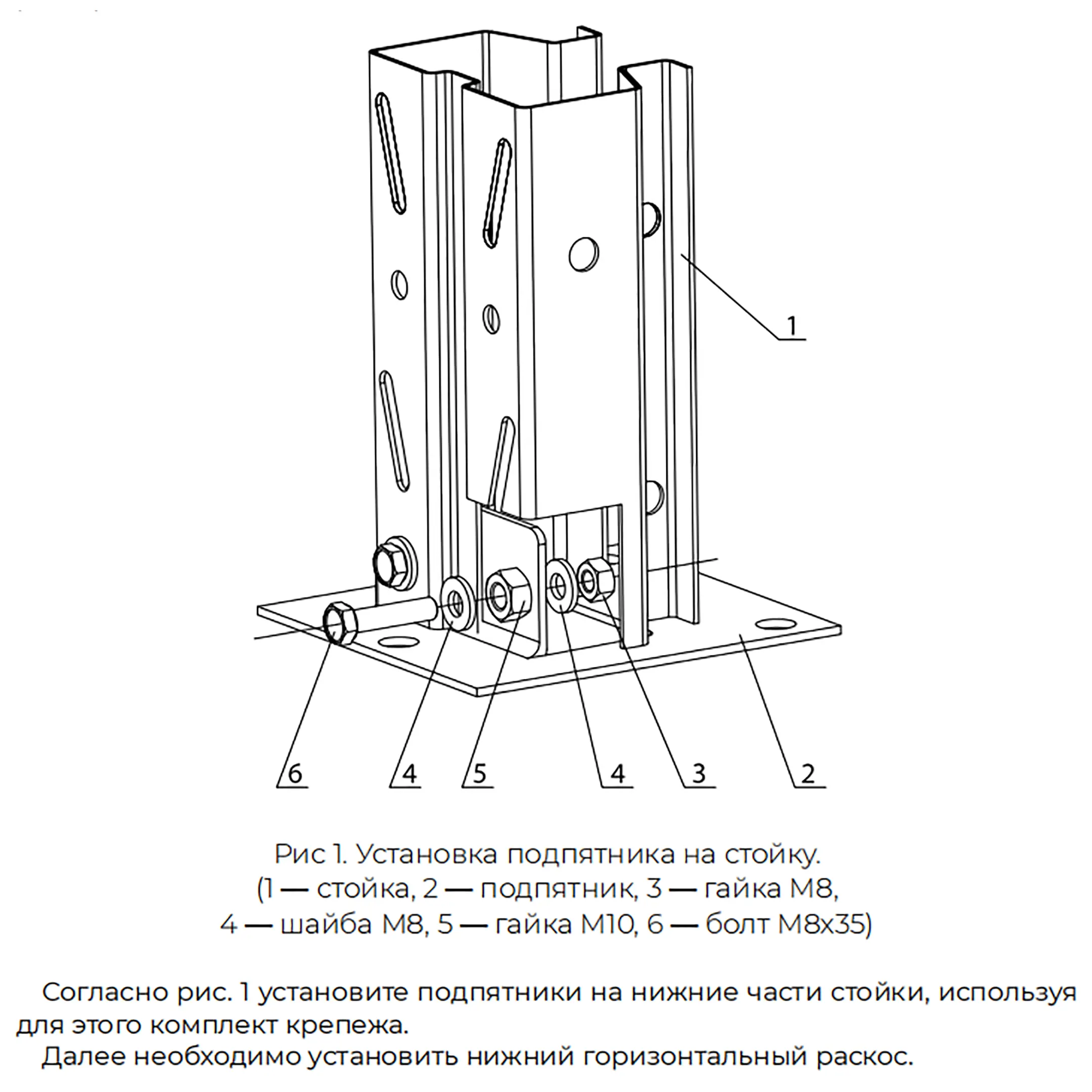 1

6 4 5 4 3 2

Рис 1. Установка подпятника на стойку.
(1 — стойка, 2 — подпятник, 3 — гайка М8,
4 — шайба М8, 5 — гайка М10, 6 — болт М8х35)

Согласно рис. 1 установите подпятники на нижние части стойки, используя для этого комплект крепежа.

Далее необходимо установить нижний горизонтальный раскос.