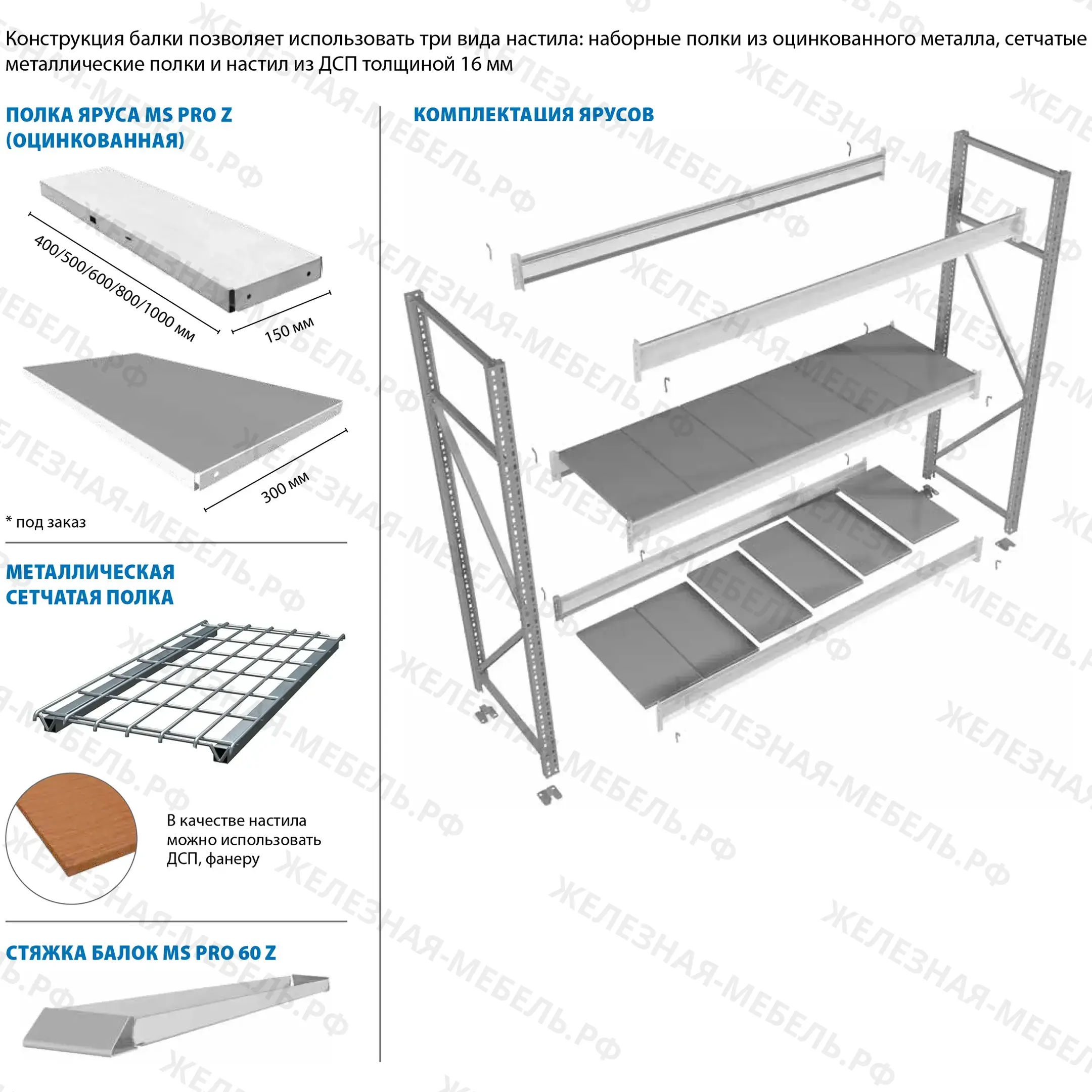 Конструкция балки позволяет использовать три вида настила: наборные полки из оцинкованного металла, сетчатые металлические полки и настил из ДСП толщиной 16 мм

ПОЛКА ЯРУСА MS PRO Z (ОЦИНКОВАННАЯ)

400/500/600/800/1000 мм

150 мм

300 мм

* под заказ

МЕТАЛЛИЧЕСКАЯ СЕТЧАТАЯ ПОЛКА

В качестве настила можно использовать ДСП, фанеру

СТЯЖКА БАЛОК MS PRO 60 Z

КОМПЛЕКТАЦИЯ ЯРУСОВ

ЖЕЛЕЗНАЯ-МЕБЕЛЬ.РФ