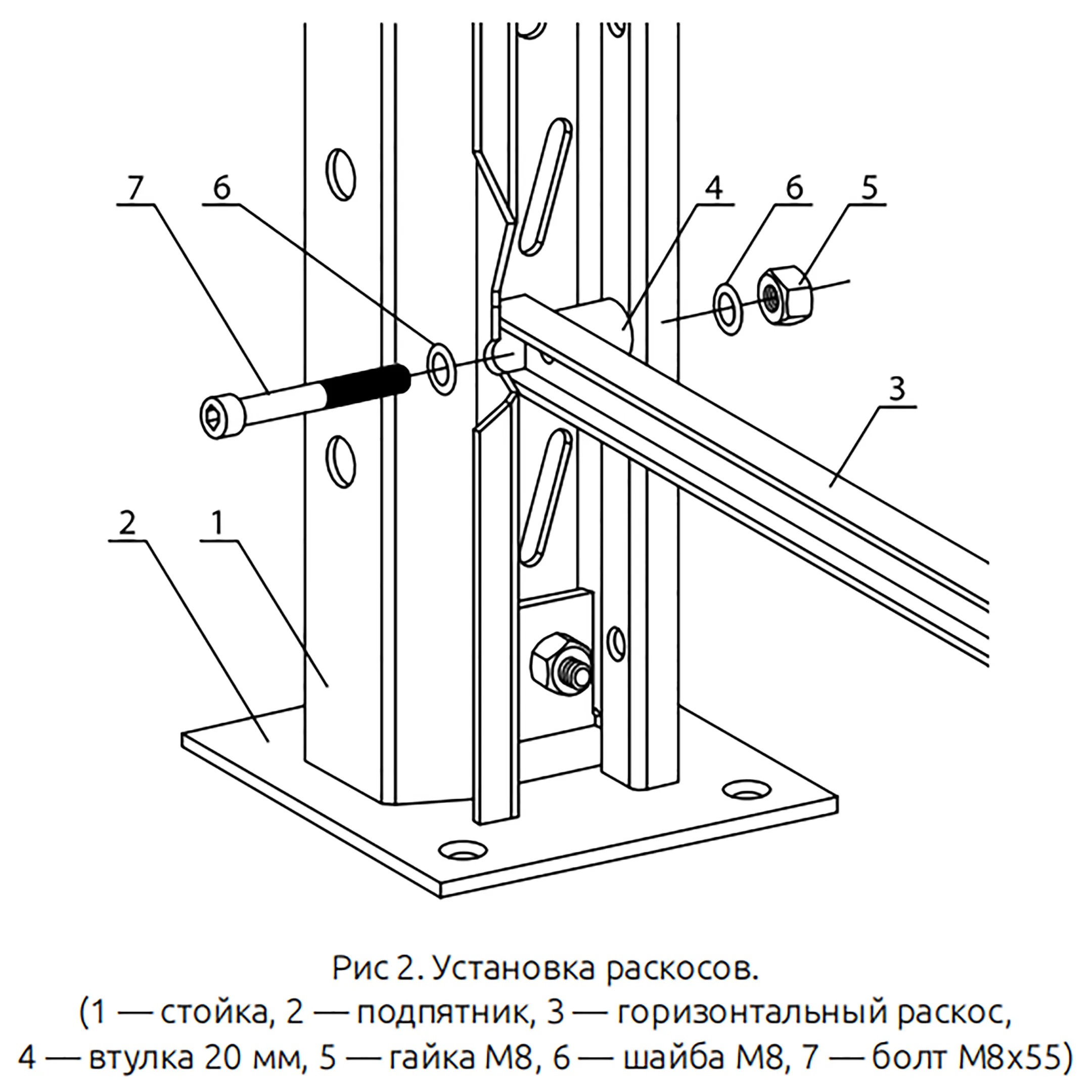 7
6
4
6
5
3
2
1

Рис 2. Установка раскосов.
(1 — стойка, 2 — подпятник, 3 — горизонтальный раскос, 4 — втулка 20 мм, 5 — гайка М8, 6 — шайба М8, 7 — болт М8х55)