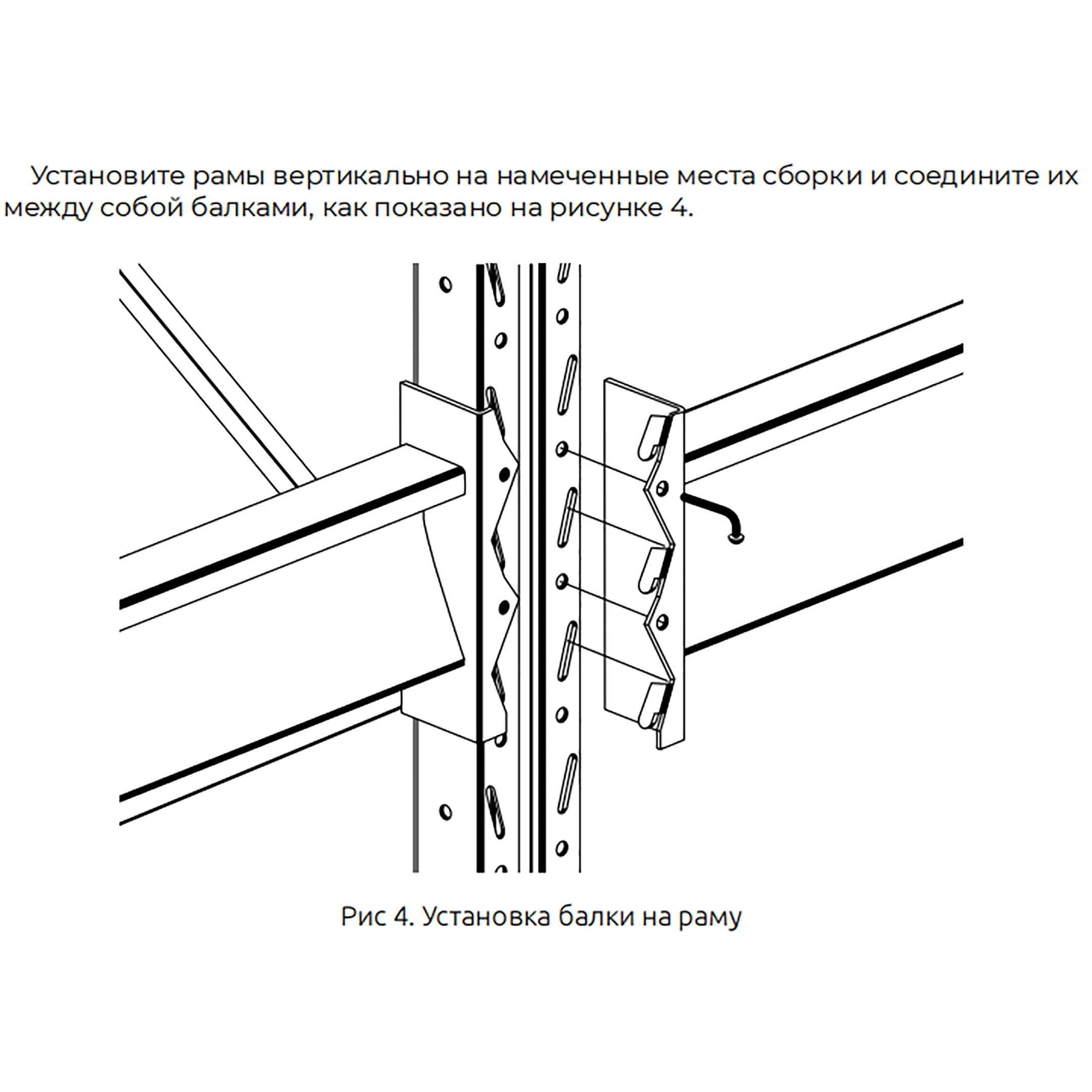 Установите рамы вертикально на намеченные места сборки и соедините их между собой балками, как показано на рисунке 4.

Рис 4. Установка балки на раму